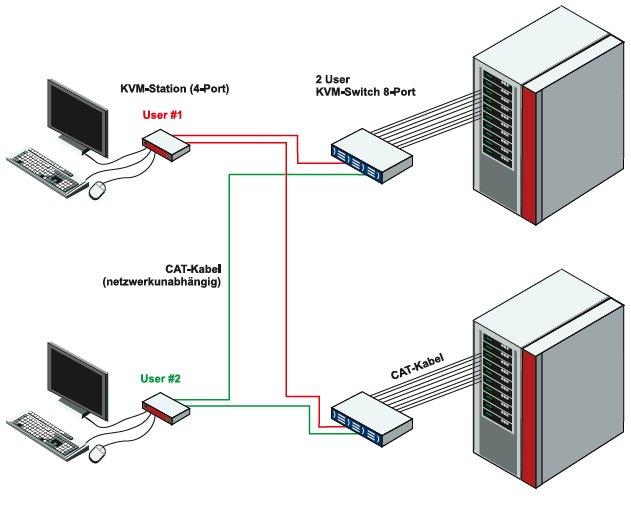 KVM-Station (4-Port)

User #1

2 User
KVM-Switch 8-Port

CAT-Kabel
(netzwerkunabhängig)

User #2

CAT-Kabel