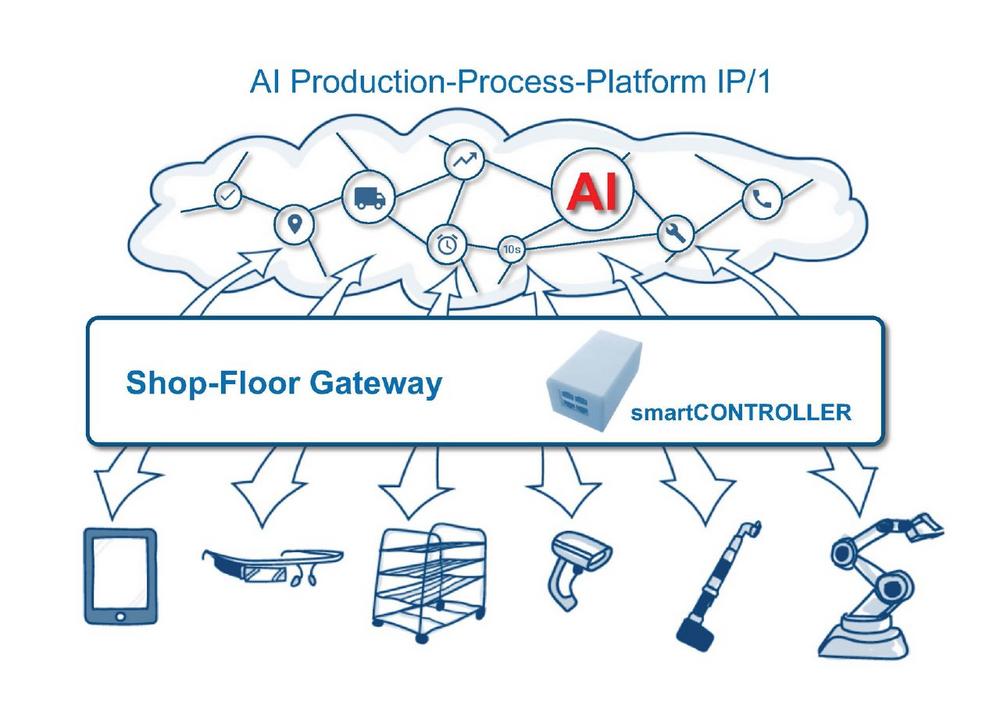 AI Production-Process-Platform IP/1

AI

10s

Shop-Floor Gateway

smartCONTROLLER