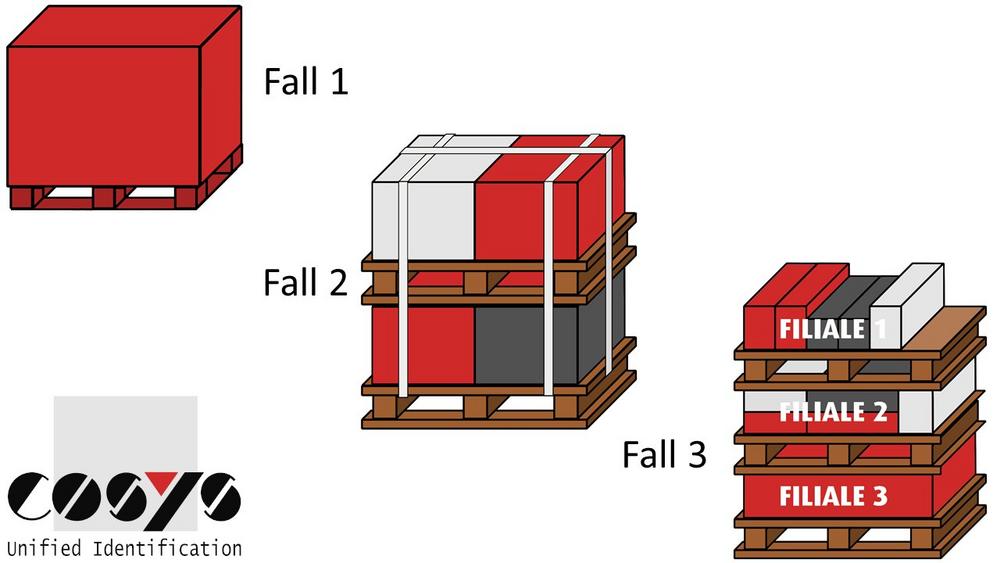 Fall 1

Fall 2

Fall 3

FILIALE 1

FILIALE 2

FILIALE 3

COSYS
Unified Identification